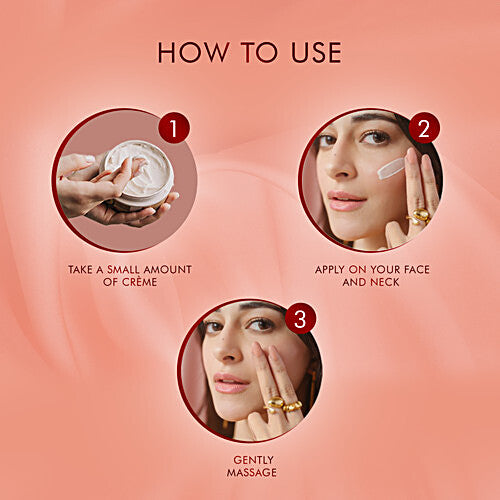 HOW TO USE

1

TAKE A SMALL AMOUNT OF CRÈME

2

APPLY ON YOUR FACE AND NECK

3

GENTLY MASSAGE