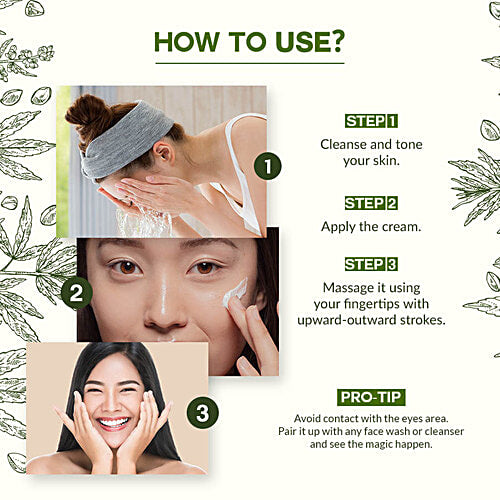 HOW TO USE?

1

2

3

STEP 1
Cleanse and tone your skin.

STEP 2
Apply the cream.

STEP 3
Massage it using your fingertips with upward-outward strokes.

PRO-TIP
Avoid contact with the eyes area. Pair it up with any face wash or cleanser and see the magic happen.