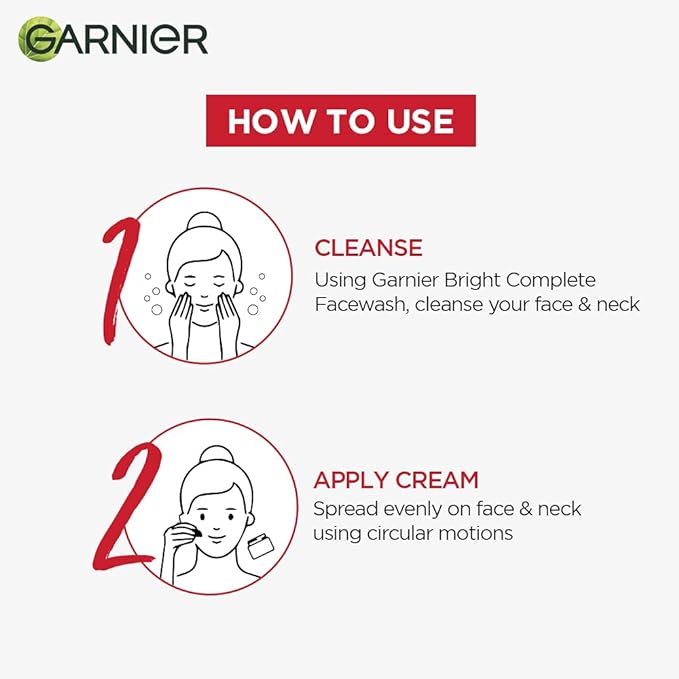 GARNIER

HOW TO USE

1

CLEANSE
Using Garnier Bright Complete Facewash, cleanse your face & neck

2

APPLY CREAM
Spread evenly on face & neck using circular motions