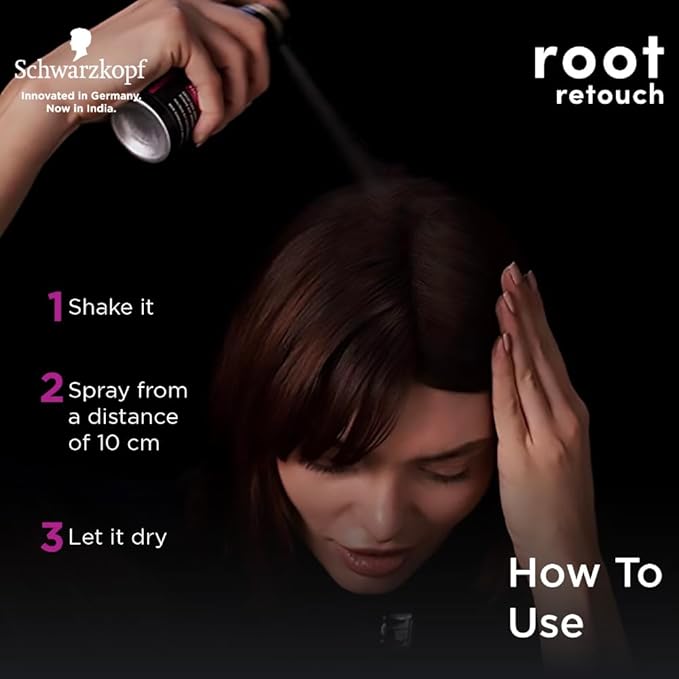 Schwarzkopf
Innovated in Germany. Now in India.

root
retouch

1 Shake it

2 Spray from a distance of 10 cm

3 Let it dry

How To Use