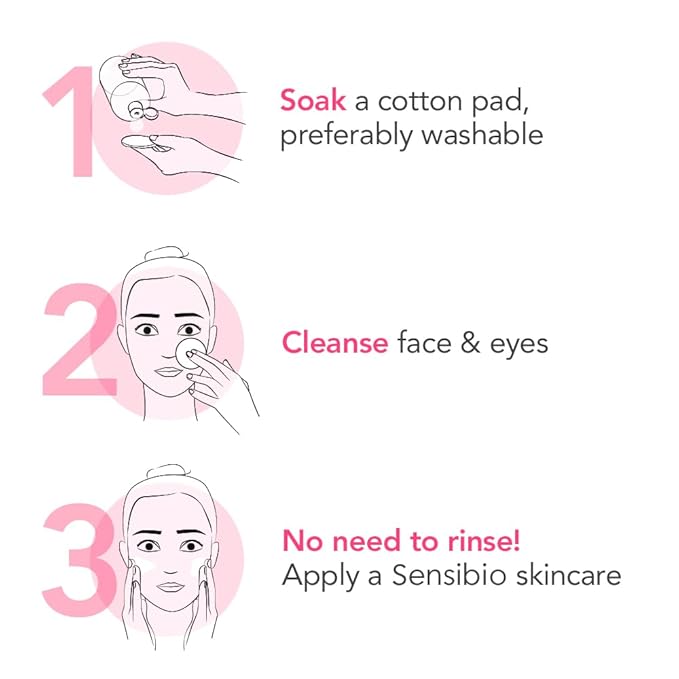 1

Soak a cotton pad, preferably washable

2

Cleanse face & eyes

3

No need to rinse!
Apply a Sensibio skincare