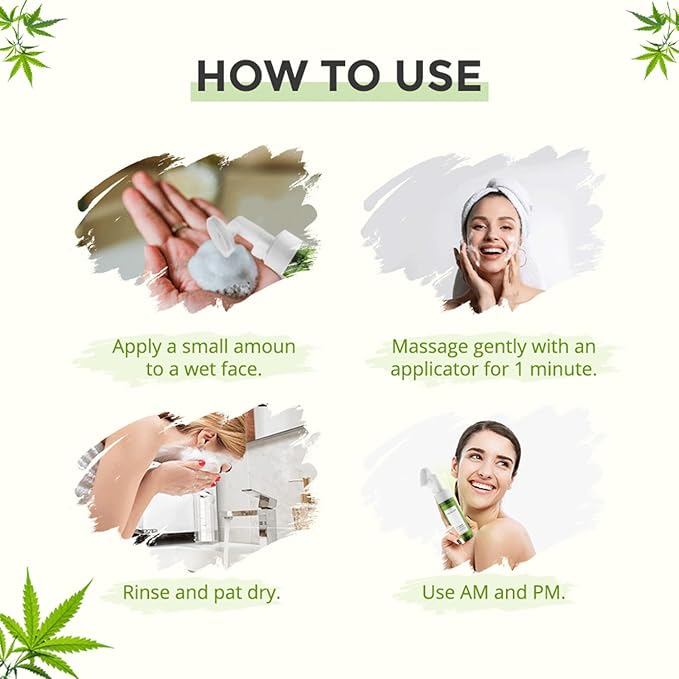 HOW TO USE

Apply a small amoun to a wet face.

Massage gently with an applicator for 1 minute.

Rinse and pat dry.

Use AM and PM.