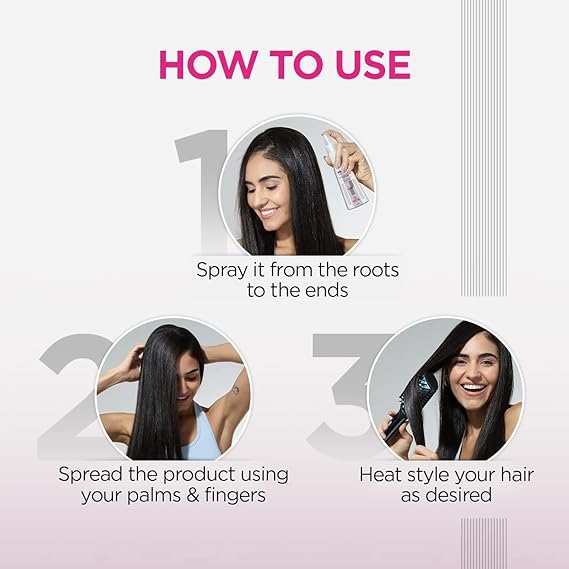 HOW TO USE

1

Spray it from the roots to the ends

2

Spread the product using your palms & fingers

3

Heat style your hair as desired