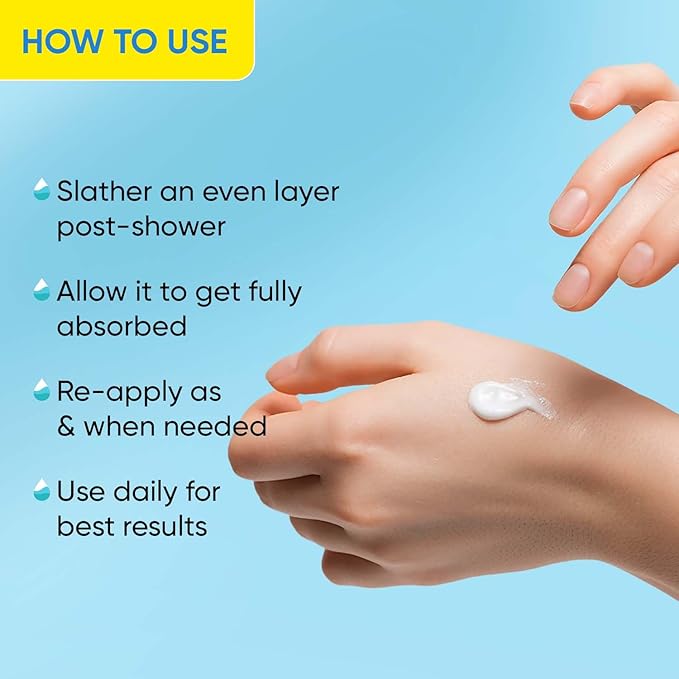 HOW TO USE

Slather an even layer post-shower

Allow it to get fully absorbed

Re-apply as & when needed

Use daily for best results