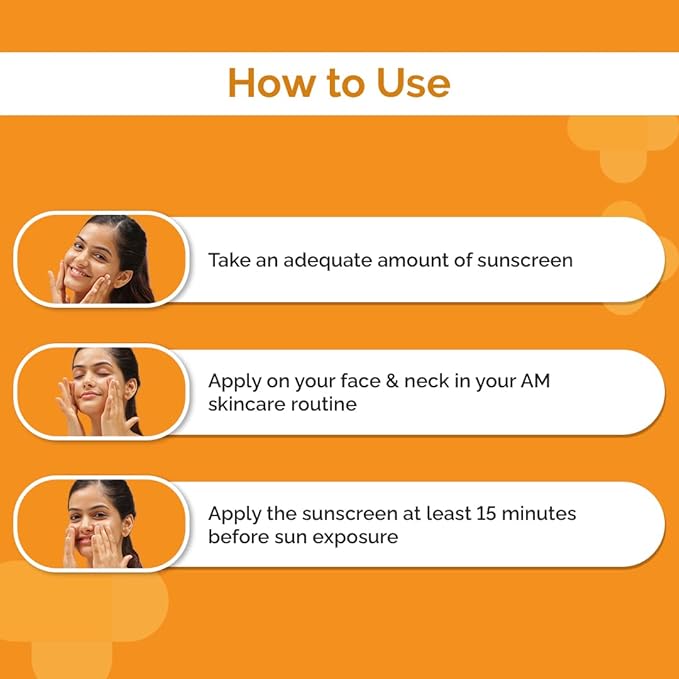 How to Use

Take an adequate amount of sunscreen

Apply on your face & neck in your AM skincare routine

Apply the sunscreen at least 15 minutes before sun exposure