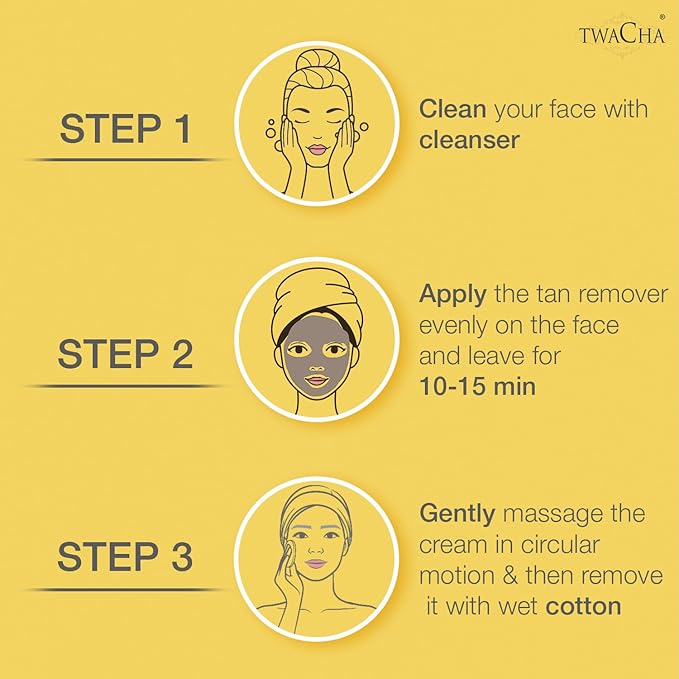 TWACHA®

STEP 1

Clean your face with cleanser

STEP 2

Apply the tan remover evenly on the face and leave for 10-15 min

STEP 3

Gently massage the cream in circular motion & then remove it with wet cotton