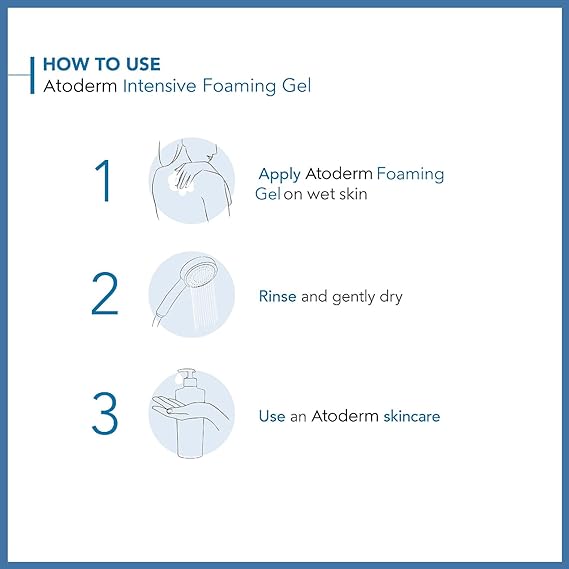 HOW TO USE
Atoderm Intensive Foaming Gel

1
Apply Atoderm Foaming Gel on wet skin

2
Rinse and gently dry

3
Use an Atoderm skincare