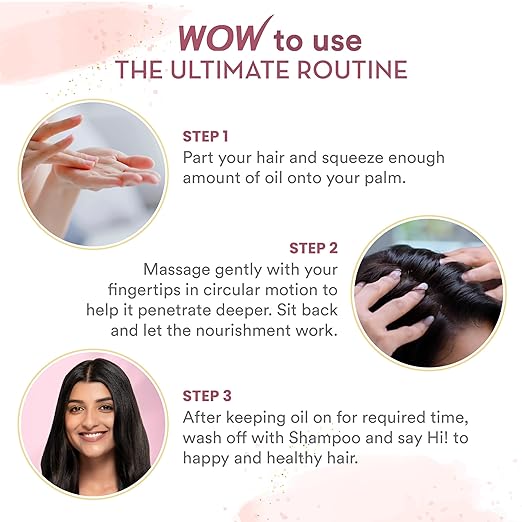 WOW to use
THE ULTIMATE ROUTINE

STEP 1
Part your hair and squeeze enough amount of oil onto your palm.

STEP 2
Massage gently with your fingertips in circular motion to help it penetrate deeper. Sit back and let the nourishment work.

STEP 3
After keeping oil on for required time, wash off with Shampoo and say Hi! to happy and healthy hair.