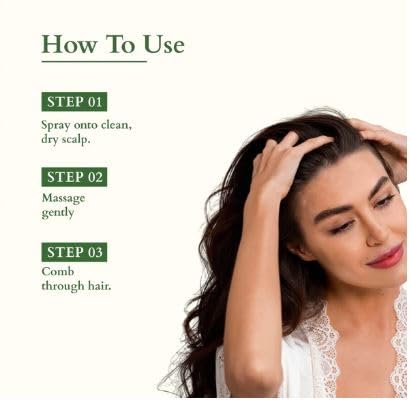 How To Use

STEP 01

Spray onto clean, dry scalp.

STEP 02

Massage gently

STEP 03

Comb through hair.