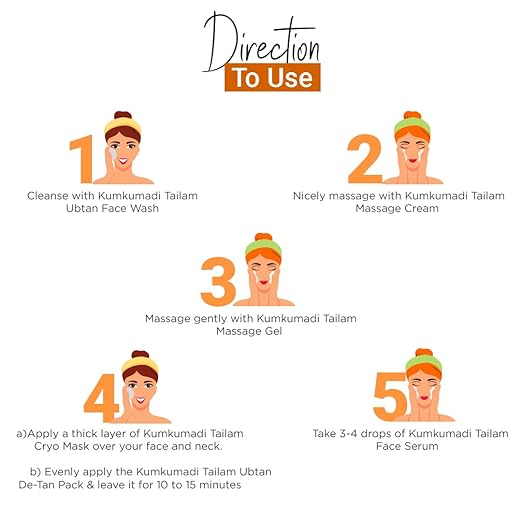 Direction
To Use

1
Cleanse with Kumkumadi Tailam Ubtan Face Wash

2
Nicely massage with Kumkumadi Tailam Massage Cream

3
Massage gently with Kumkumadi Tailam Massage Gel

4
a)Apply a thick layer of Kumkumadi Tailam Cryo Mask over your face and neck.

b) Evenly apply the Kumkumadi Tailam Ubtan De-Tan Pack & leave it for 10 to 15 minutes

5
Take 3-4 drops of Kumkumadi Tailam Face Serum