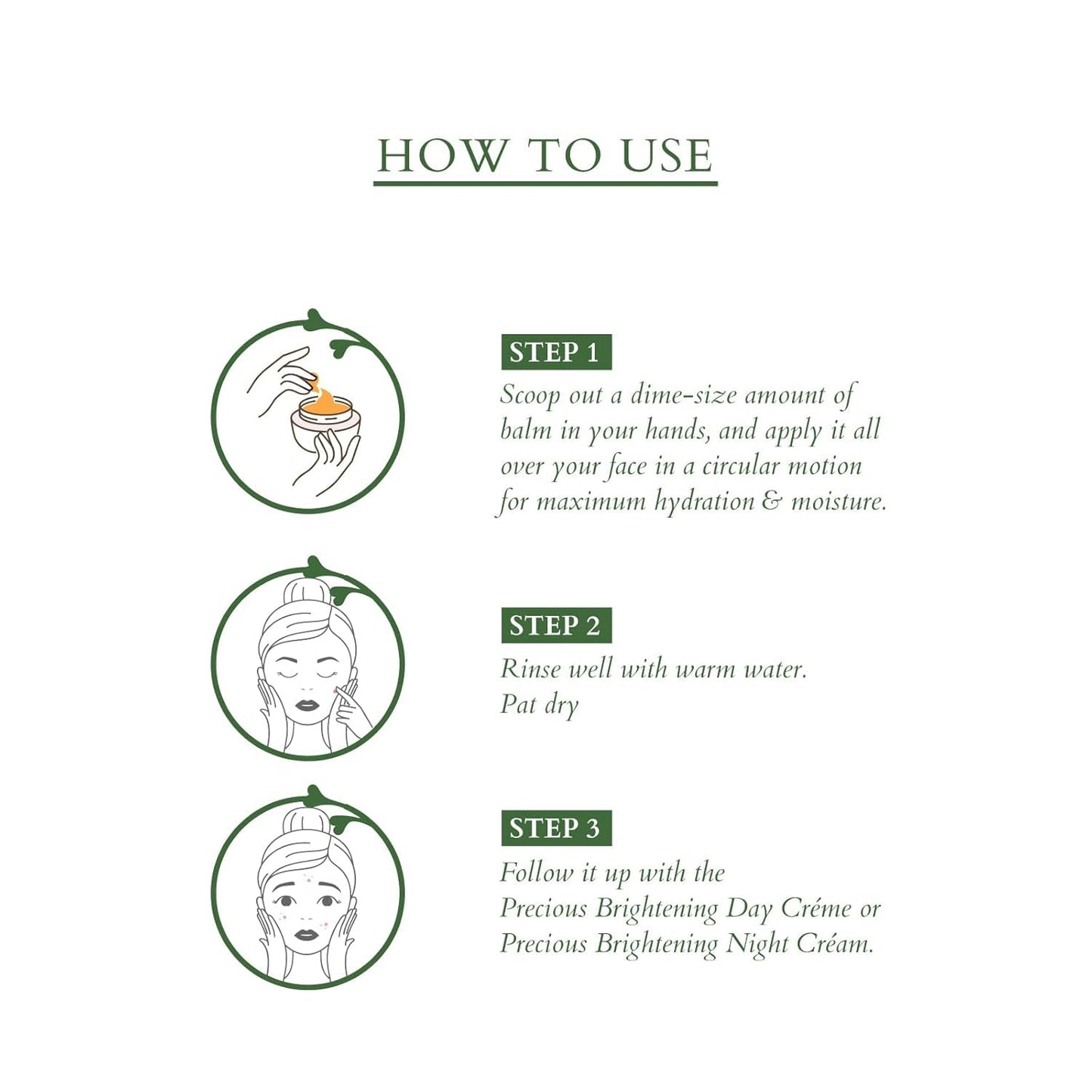 HOW TO USE

STEP 1

Scoop out a dime-size amount of balm in your hands, and apply it all over your face in a circular motion for maximum hydration & moisture.

STEP 2

Rinse well with warm water.
Pat dry

STEP 3

Follow it up with the
Precious Brightening Day Créme or
Precious Brightening Night Créam.