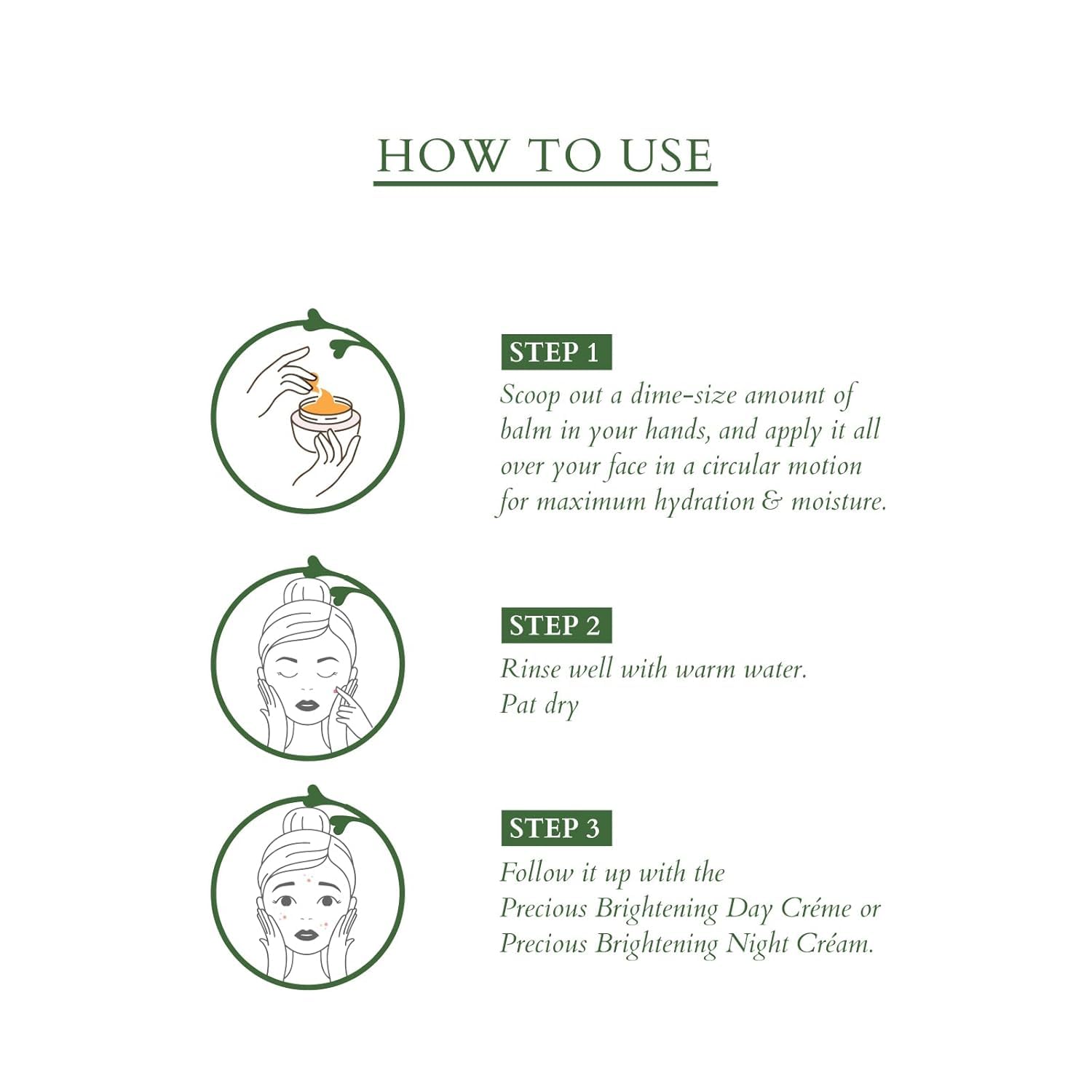 HOW TO USE

STEP 1

Scoop out a dime-size amount of balm in your hands, and apply it all over your face in a circular motion for maximum hydration & moisture.

STEP 2

Rinse well with warm water.
Pat dry

STEP 3

Follow it up with the
Precious Brightening Day Créme or
Precious Brightening Night Créam.