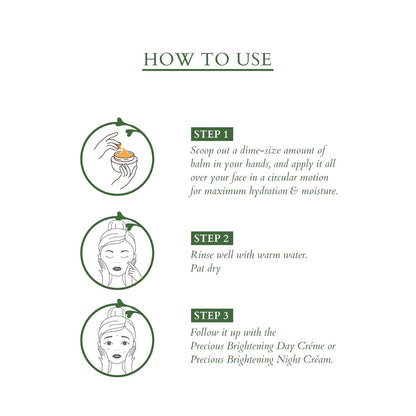 HOW TO USE

STEP 1
Scoop out a dime-size amount of balm in your hands, and apply it all over your face in a circular motion for maximum hydration & moisture.

STEP 2
Rinse well with warm water.
Pat dry

STEP 3
Follow it up with the
Precious Brightening Day Créme or
Precious Brightening Night Créam.