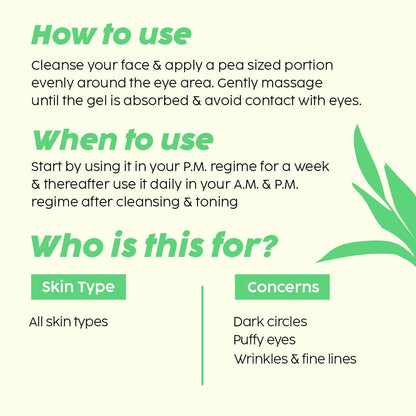 How to use

Cleanse your face & apply a pea sized portion evenly around the eye area. Gently massage until the gel is absorbed & avoid contact with eyes.

When to use

Start by using it in your P.M. regime for a week & thereafter use it daily in your A.M. & P.M. regime after cleansing & toning

Who is this for?

Skin Type

All skin types

Concerns

Dark circles
Puffy eyes
Wrinkles & fine lines