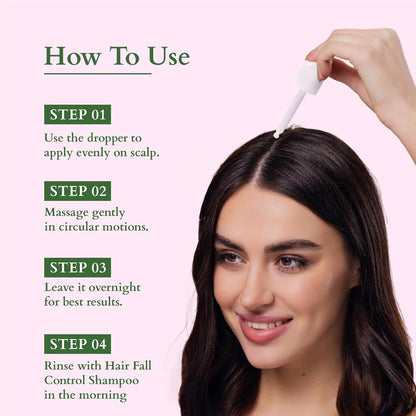 How To Use

STEP 01

Use the dropper to apply evenly on scalp.

STEP 02

Massage gently in circular motions.

STEP 03

Leave it overnight for best results.

STEP 04

Rinse with Hair Fall Control Shampoo in the morning