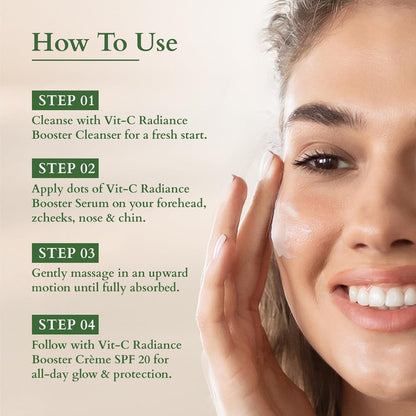 How To Use

STEP 01
Cleanse with Vit-C Radiance Booster Cleanser for a fresh start.

STEP 02
Apply dots of Vit-C Radiance Booster Serum on your forehead, zcheeks, nose & chin.

STEP 03
Gently massage in an upward motion until fully absorbed.

STEP 04
Follow with Vit-C Radiance Booster Crème SPF 20 for all-day glow & protection.