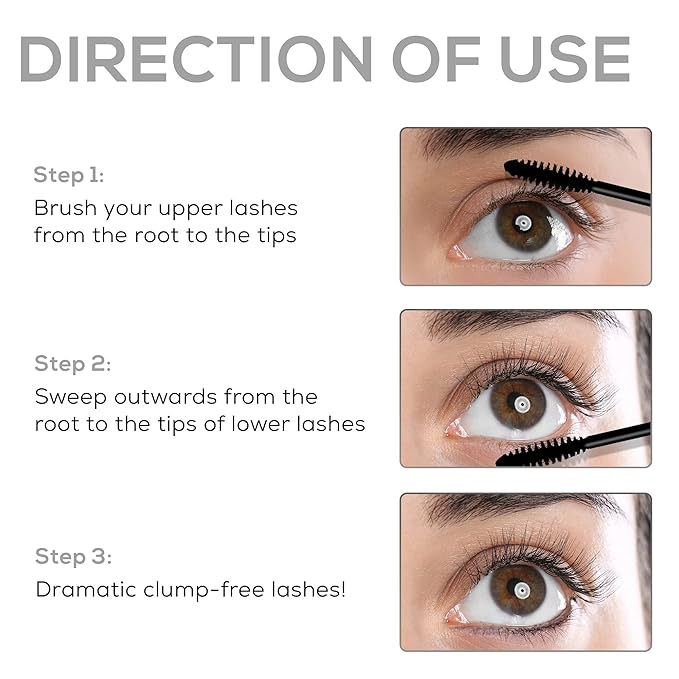 DIRECTION OF USE

Step 1:
Brush your upper lashes from the root to the tips

Step 2:
Sweep outwards from the root to the tips of lower lashes

Step 3:
Dramatic clump-free lashes!