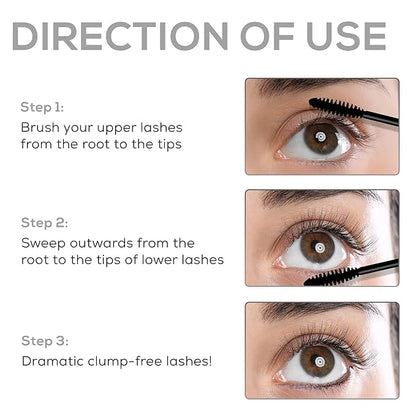 DIRECTION OF USE

Step 1:
Brush your upper lashes from the root to the tips

Step 2:
Sweep outwards from the root to the tips of lower lashes

Step 3:
Dramatic clump-free lashes!